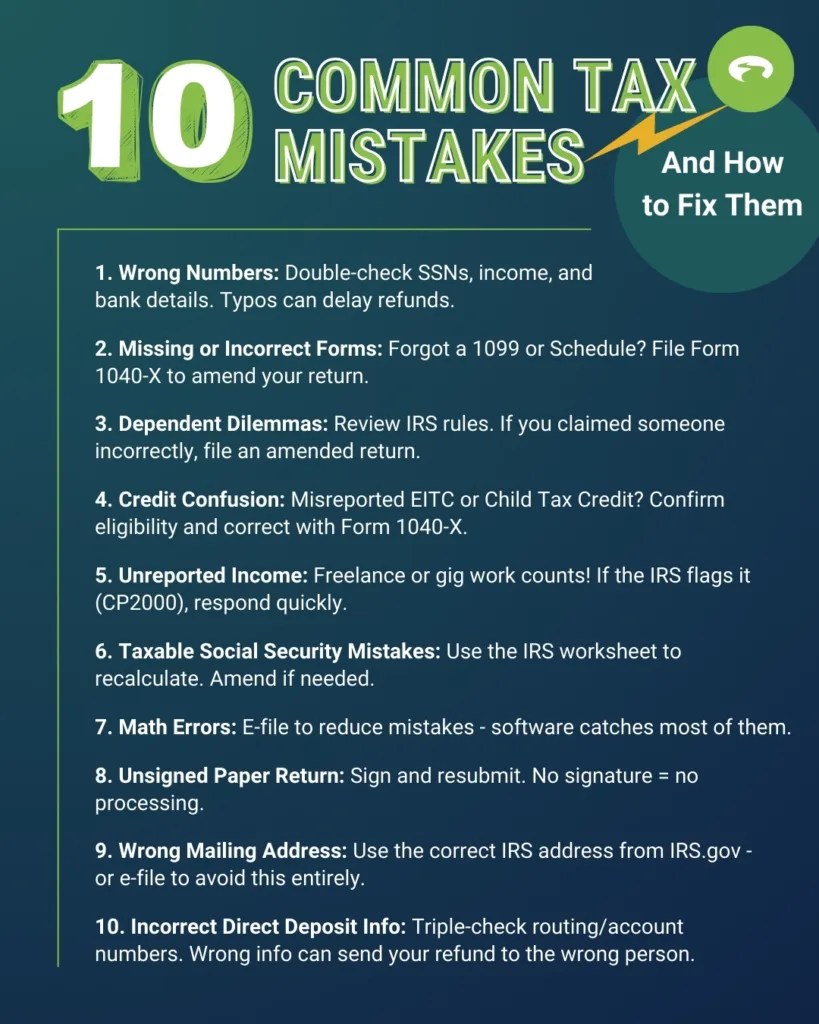 10 COMMON TAX MISTAKES

And How to Fix Them

1. Wrong Numbers: Double-check SSNs, income, and bank details. Typos can delay refunds.

2. Missing or Incorrect Forms: Forgot a 1099 or Schedule? File Form 1040-X to amend your return.

3. Dependent Dilemmas: Review IRS rules. If you claimed someone incorrectly, file an amended return.

4. Credit Confusion: Misreported EITC or Child Tax Credit? Confirm eligibility and correct with Form 1040-X.

5. Unreported Income: Freelance or gig work counts! If the IRS flags it (CP2000), respond quickly.

6. Taxable Social Security Mistakes: Use the IRS worksheet to recalculate. Amend if needed.

7. Math Errors: E-file to reduce mistakes - software catches most of them.

8. Unsigned Paper Return: Sign and resubmit. No signature = no processing.

9. Wrong Mailing Address: Use the correct IRS address from IRS.gov - or e-file to avoid this entirely.

10. Incorrect Direct Deposit Info: Triple-check routing/account numbers. Wrong info can send your refund to the wrong person.