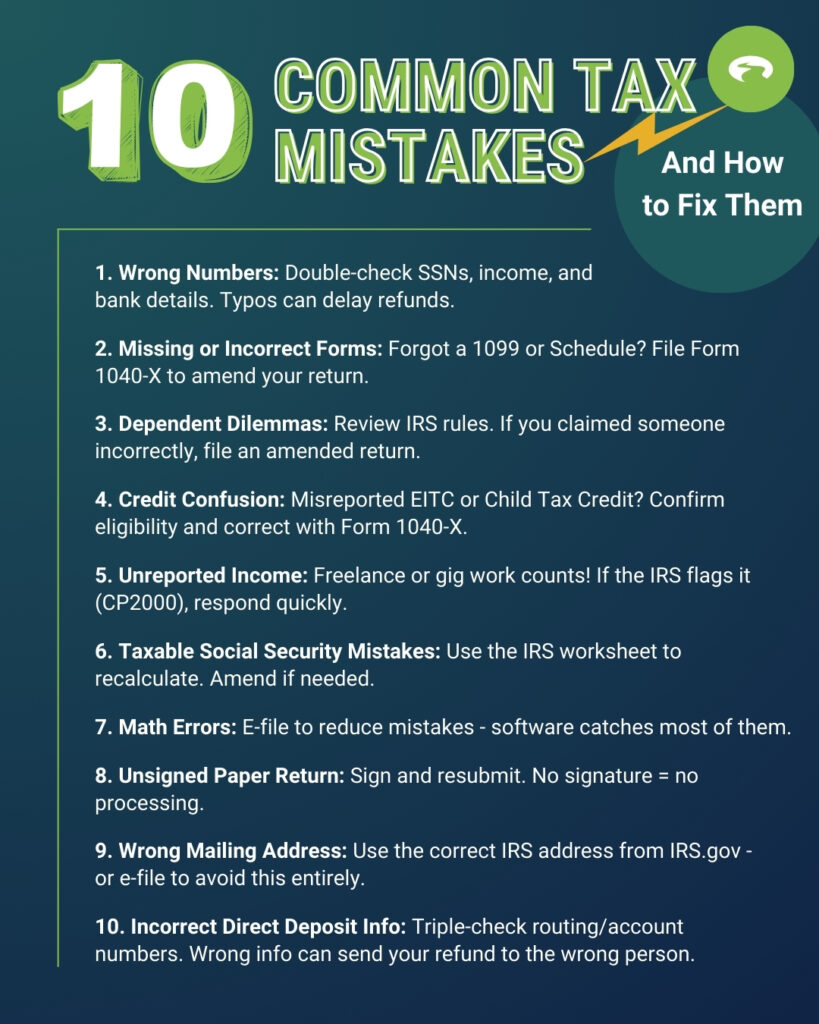 10 COMMON TAX MISTAKES

And How to Fix Them

1. Wrong Numbers: Double-check SSNs, income, and bank details. Typos can delay refunds.

2. Missing or Incorrect Forms: Forgot a 1099 or Schedule? File Form 1040-X to amend your return.

3. Dependent Dilemmas: Review IRS rules. If you claimed someone incorrectly, file an amended return.

4. Credit Confusion: Misreported EITC or Child Tax Credit? Confirm eligibility and correct with Form 1040-X.

5. Unreported Income: Freelance or gig work counts! If the IRS flags it (CP2000), respond quickly.

6. Taxable Social Security Mistakes: Use the IRS worksheet to recalculate. Amend if needed.

7. Math Errors: E-file to reduce mistakes - software catches most of them.

8. Unsigned Paper Return: Sign and resubmit. No signature = no processing.

9. Wrong Mailing Address: Use the correct IRS address from IRS.gov - or e-file to avoid this entirely.

10. Incorrect Direct Deposit Info: Triple-check routing/account numbers. Wrong info can send your refund to the wrong person.