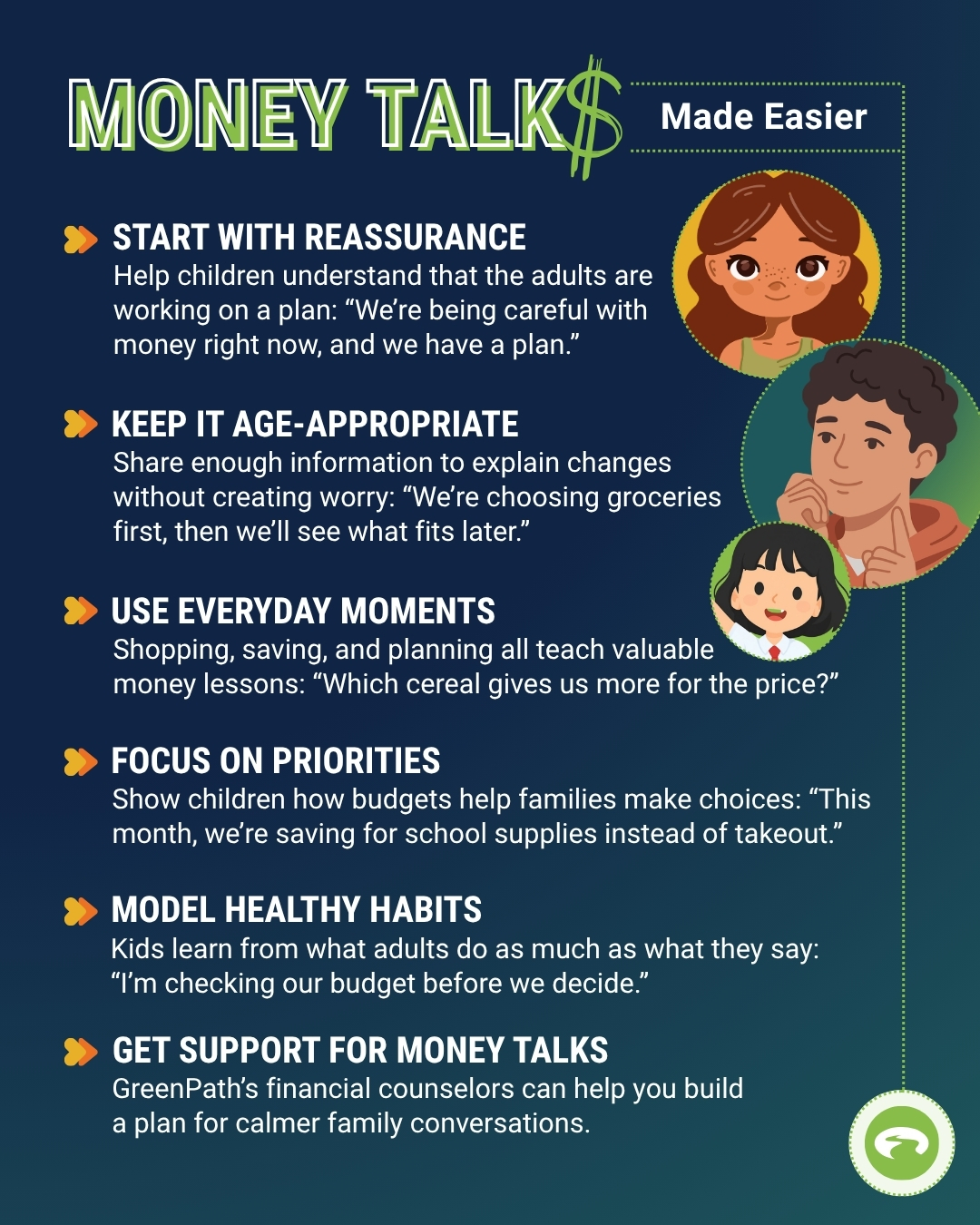 MONEY TALK$ Made Easier

START WITH REASSURANCE
Help children understand that the adults are working on a plan: "We're being careful with money right now, and we have a plan."

KEEP IT AGE-APPROPRIATE
Share enough information to explain changes without creating worry: "We're choosing groceries first, then we'll see what fits later."

USE EVERYDAY MOMENTS
Shopping, saving, and planning all teach valuable money lessons: "Which cereal gives us more for the price?"

FOCUS ON PRIORITIES
Show children how budgets help families make choices: "This month, we're saving for school supplies instead of takeout."

MODEL HEALTHY HABITS
Kids learn from what adults do as much as what they say: "I'm checking our budget before we decide."

GET SUPPORT FOR MONEY TALKS
GreenPath's financial counselors can help you build a plan for calmer family conversations.