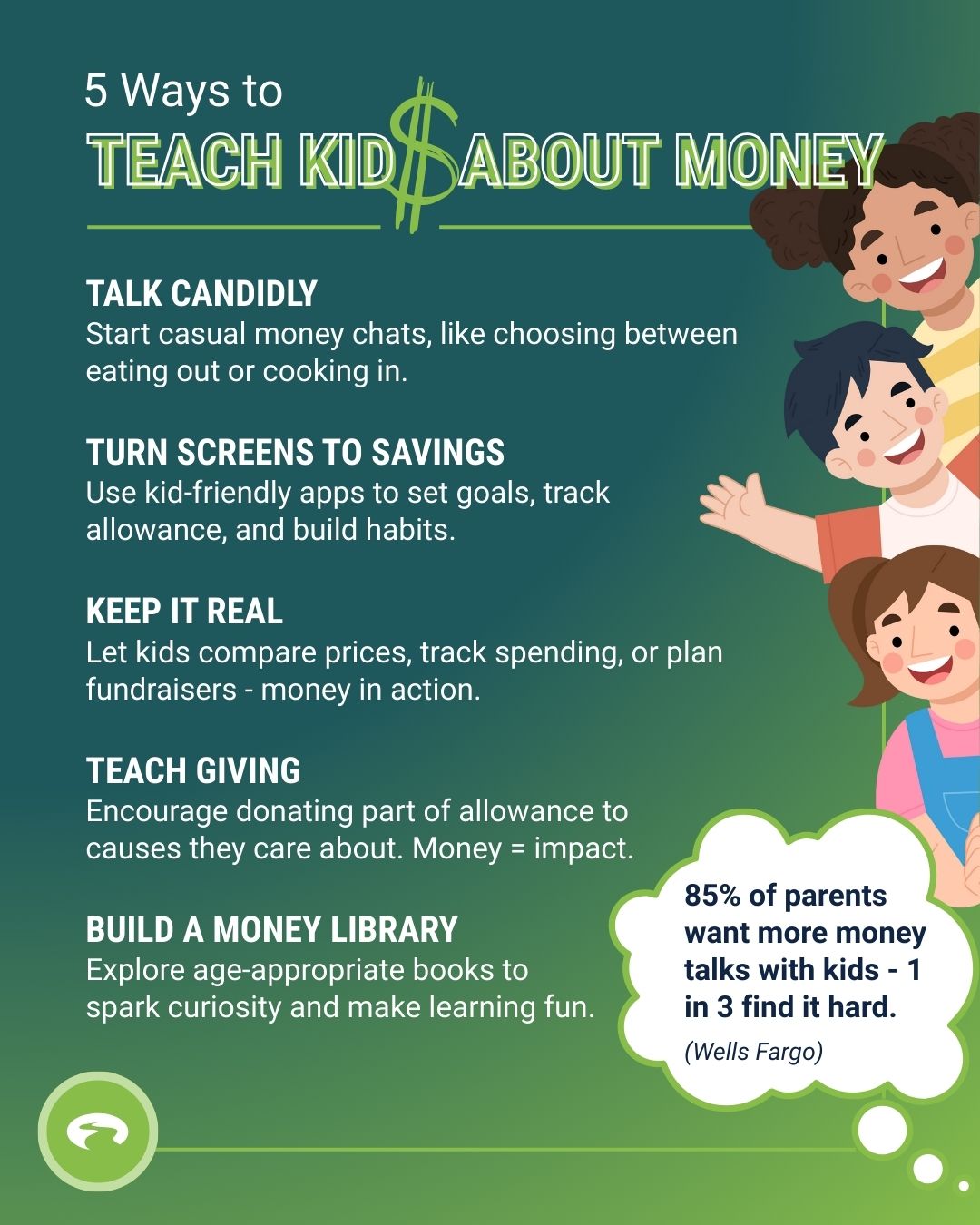 5 Ways to
TEACH KID$ ABOUT MONEY

TALK CANDIDLY
Start casual money chats, like choosing between eating out or cooking in.

TURN SCREENS TO SAVINGS
Use kid-friendly apps to set goals, track allowance, and build habits.

KEEP IT REAL
Let kids compare prices, track spending, or plan fundraisers - money in action.

TEACH GIVING
Encourage donating part of allowance to causes they care about. Money = impact.

BUILD A MONEY LIBRARY
Explore age-appropriate books to spark curiosity and make learning fun.

85% of parents want more money talks with kids - 1 in 3 find it hard.
(Wells Fargo)