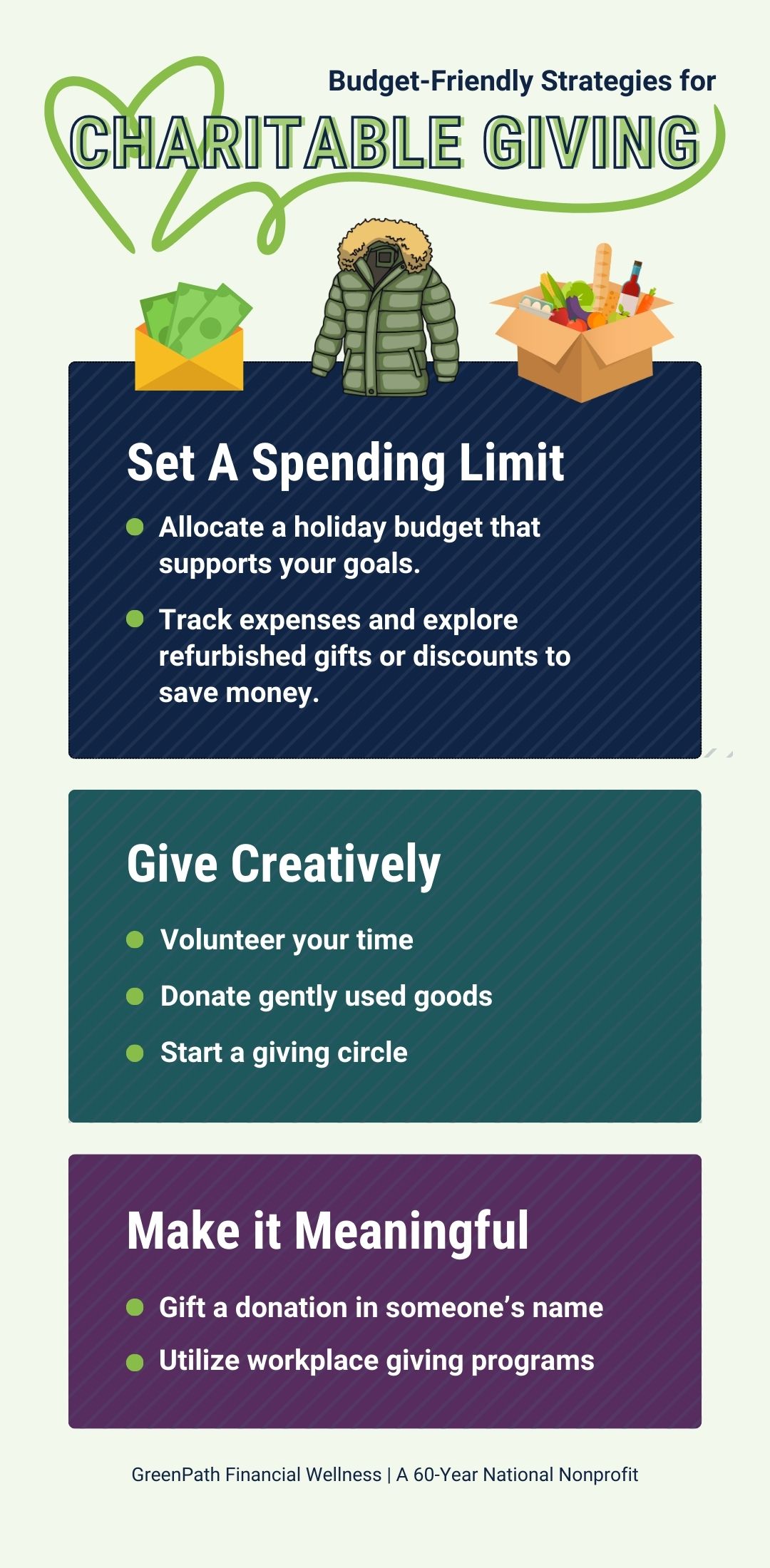 Budget-Friendly Strategies for

CHARITABLE GIVING

Set A Spending Limit

- Allocate a holiday budget that supports your goals.
- Track expenses and explore refurbished gifts or discounts to save money.

Give Creatively

- Volunteer your time
- Donate gently used goods
- Start a giving circle

Make it Meaningful

- Gift a donation in someone's name
- Utilize workplace giving programs

GreenPath Financial Wellness | A 60-Year National Nonprofit