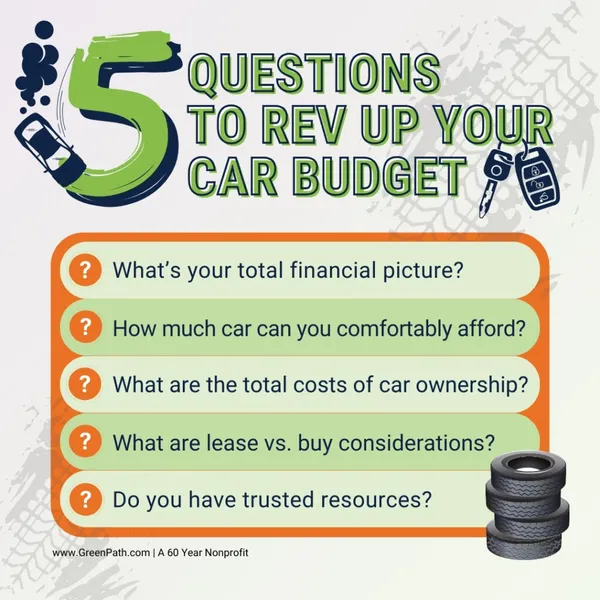 5 QUESTIONS TO REV UP YOUR CAR BUDGET

? What's your total financial picture?

? How much car can you comfortably afford?

? What are the total costs of car ownership?

? What are lease vs. buy considerations?

? Do you have trusted resources?

www.GreenPath.com | A 60 Year Nonprofit