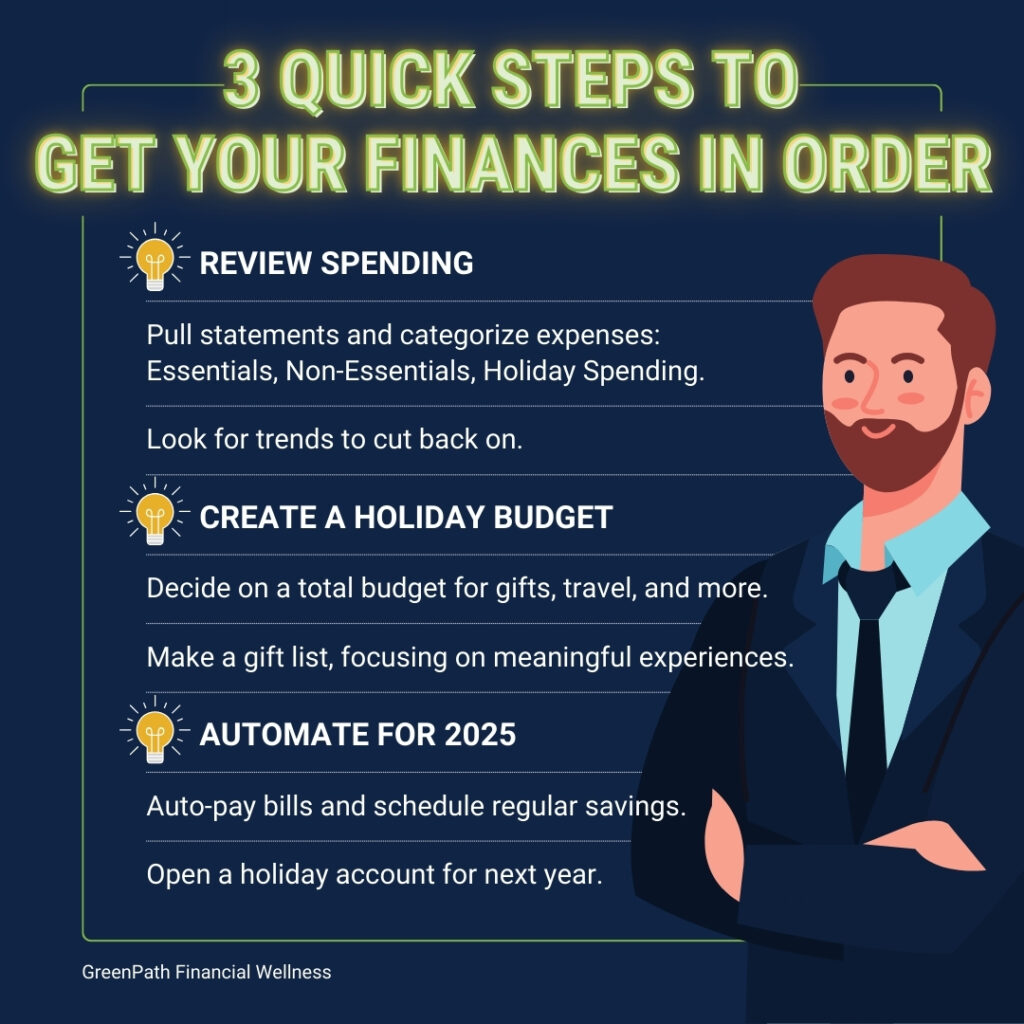 3 QUICK STEPS TO GET YOUR FINANCES IN ORDER

REVIEW SPENDING

Pull statements and categorize expenses: Essentials, Non-Essentials, Holiday Spending.

Look for trends to cut back on.

CREATE A HOLIDAY BUDGET

Decide on a total budget for gifts, travel, and more.

Make a gift list, focusing on meaningful experiences.

AUTOMATE FOR 2025

Auto-pay bills and schedule regular savings.

Open a holiday account for next year.

GreenPath Financial Wellness