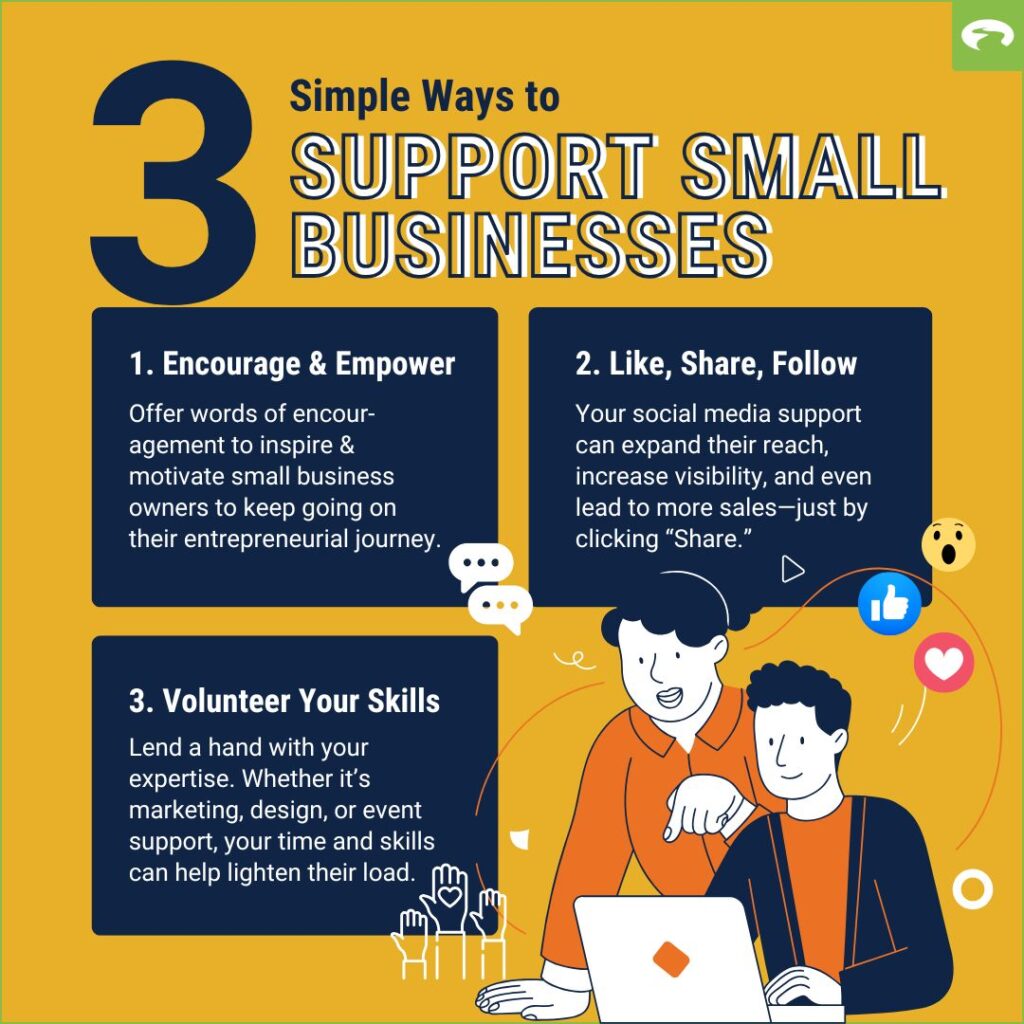 3 Simple Ways to SUPPORT SMALL BUSINESSES

1. Encourage & Empower

Offer words of encouragement to inspire & motivate small business owners to keep going on their entrepreneurial journey.

2. Like, Share, Follow

Your social media support can expand their reach, increase visibility, and even lead to more sales—just by clicking “Share.”

3. Volunteer Your Skills

Lend a hand with your expertise. Whether it’s marketing, design, or event support, your time and skills can help lighten their load.