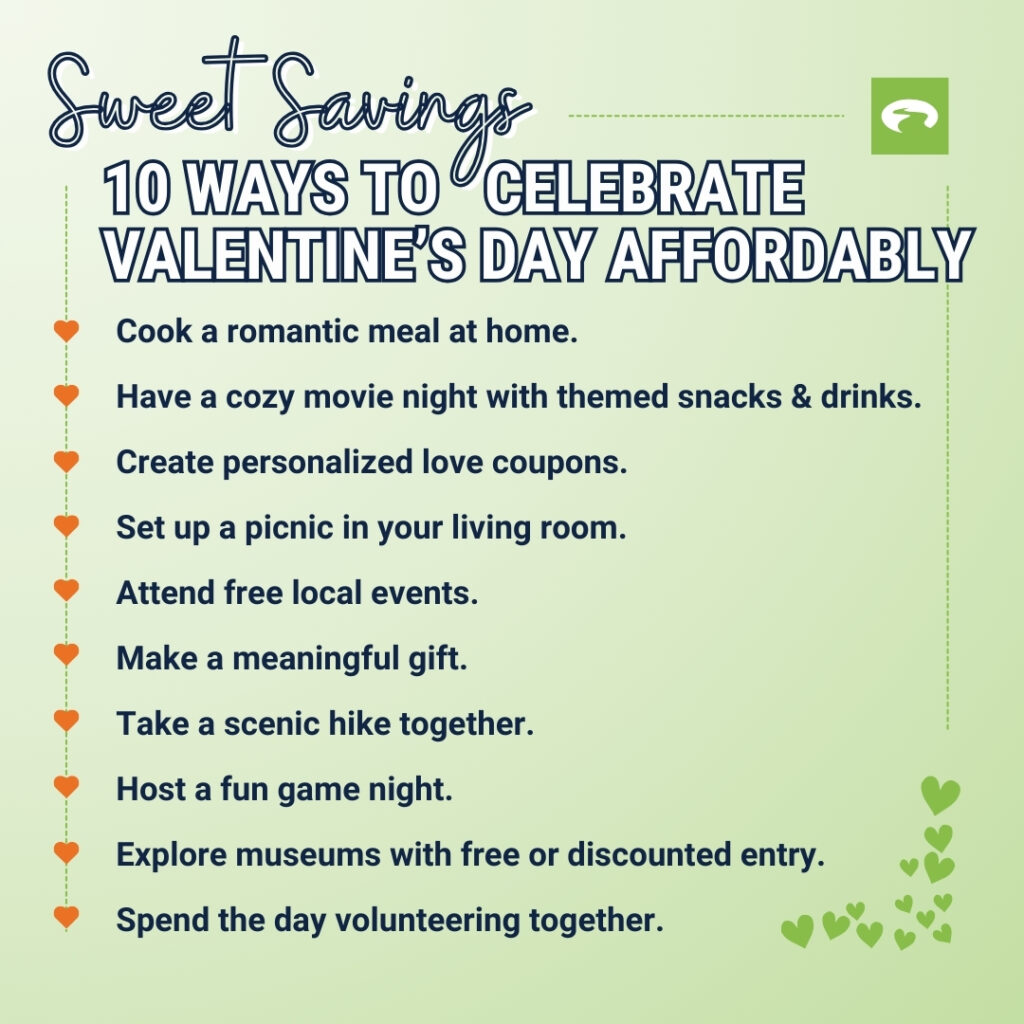 Sweet Savings
10 WAYS TO CELEBRATE VALENTINE'S DAY AFFORDABLY

Cook a romantic meal at home.
Have a cozy movie night with themed snacks & drinks.
Create personalized love coupons.
Set up a picnic in your living room.
Attend free local events.
Make a meaningful gift.
Take a scenic hike together.
Host a fun game night.
Explore museums with free or discounted entry.
Spend the day volunteering together.