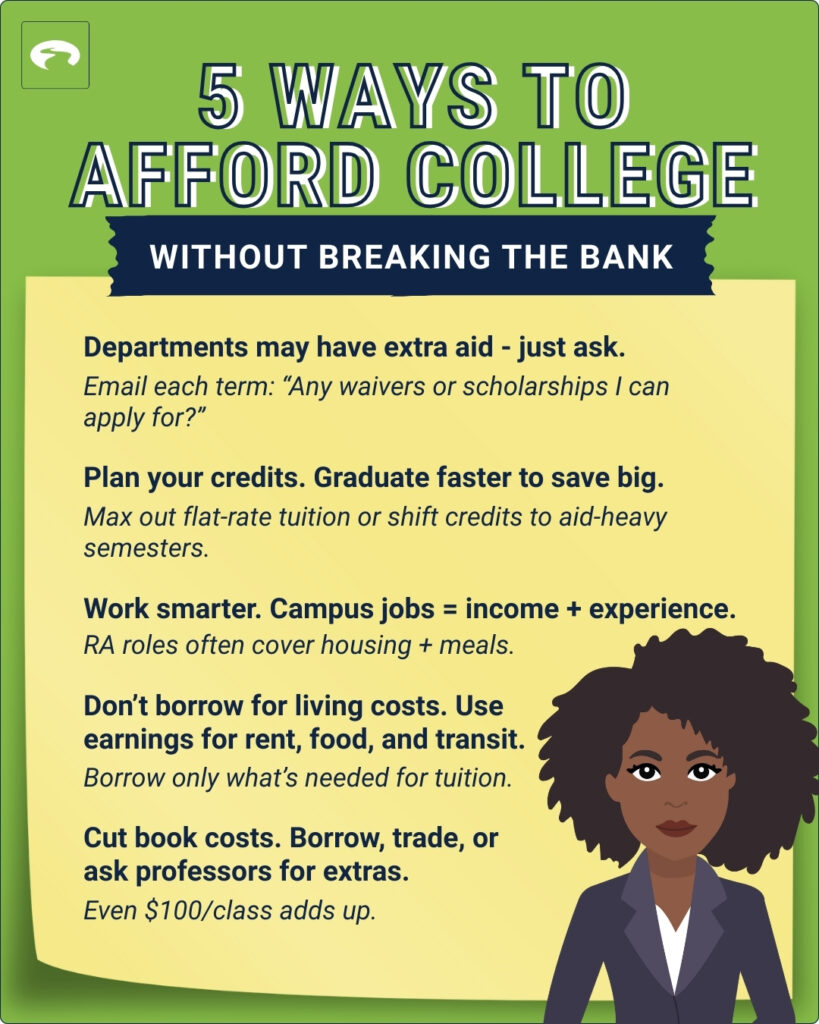 5 WAYS TO AFFORD COLLEGE

WITHOUT BREAKING THE BANK

Departments may have extra aid - just ask.
Email each term: "Any waivers or scholarships I can apply for?"

Plan your credits. Graduate faster to save big.
Max out flat-rate tuition or shift credits to aid-heavy semesters.

Work smarter. Campus jobs = income + experience.
RA roles often cover housing + meals.

Don't borrow for living costs. Use earnings for rent, food, and transit.
Borrow only what's needed for tuition.

Cut book costs. Borrow, trade, or ask professors for extras.
Even \$100/class adds up.