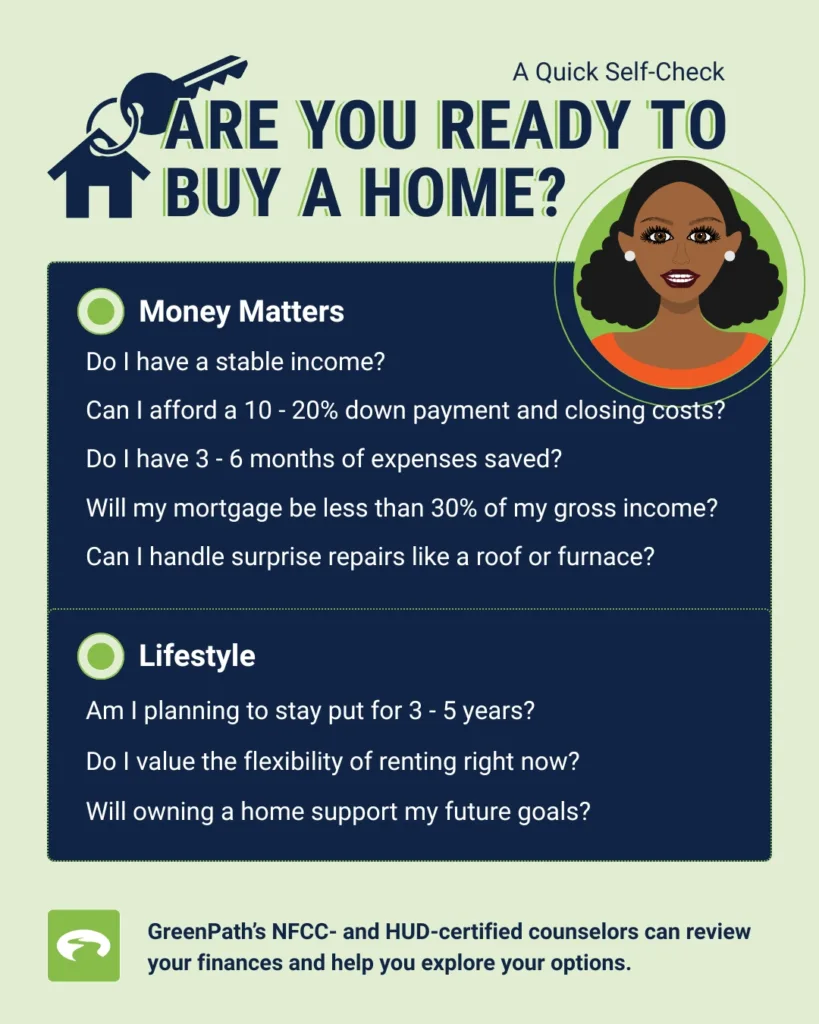 A Quick Self-Check

ARE YOU READY TO BUY A HOME?

Money Matters

Do I have a stable income?

Can I afford a 10 - 20% down payment and closing costs?

Do I have 3 - 6 months of expenses saved?

Will my mortgage be less than 30% of my gross income?

Can I handle surprise repairs like a roof or furnace?

Lifestyle

Am I planning to stay put for 3 - 5 years?

Do I value the flexibility of renting right now?

Will owning a home support my future goals?

GreenPath's NFCC- and HUD-certified counselors can review your finances and help you explore your options.