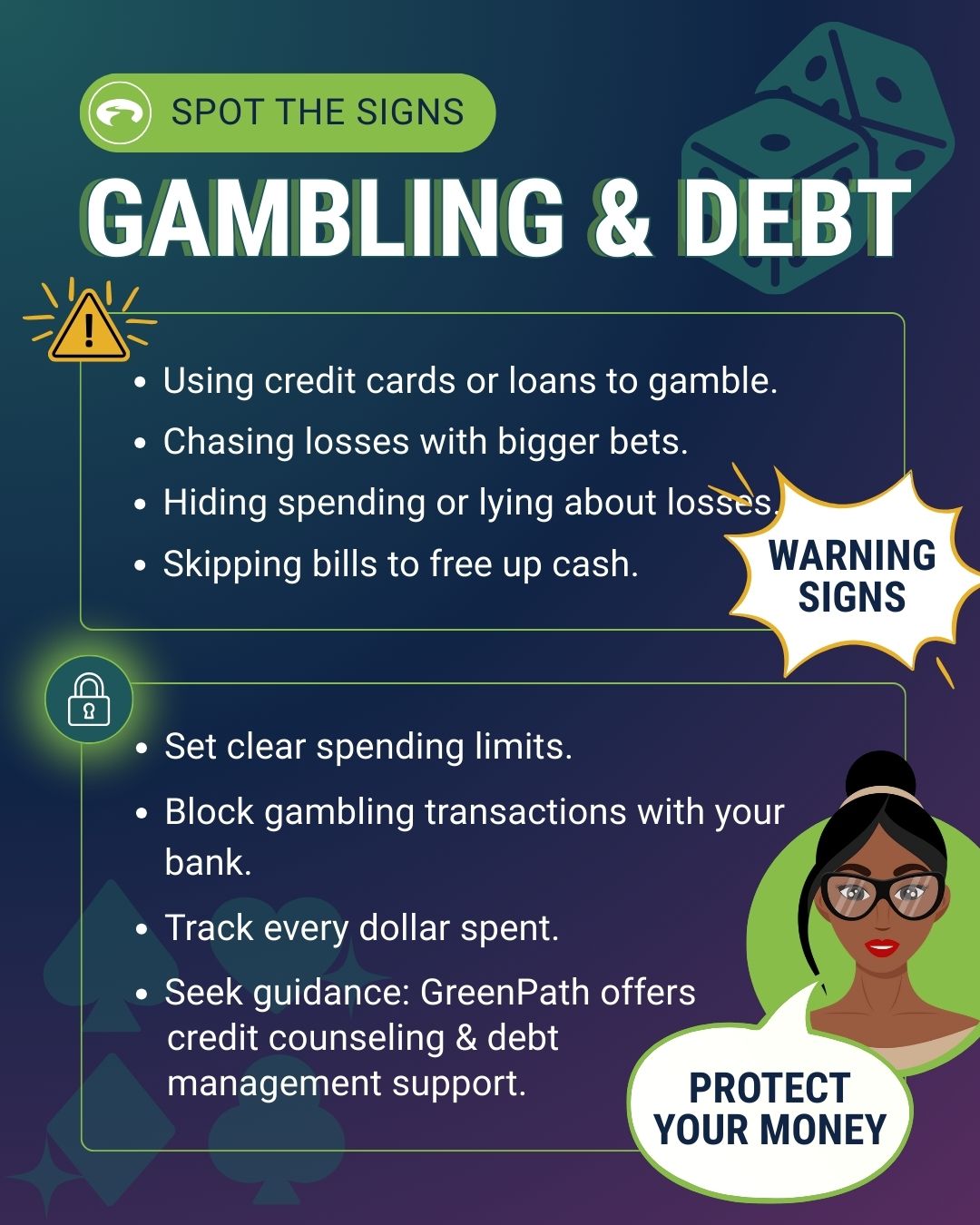 SPOT THE SIGNS

GAMBLING & DEBT

- Using credit cards or loans to gamble.
- Chasing losses with bigger bets.
- Hiding spending or lying about losses.
- Skipping bills to free up cash.

WARNING SIGNS

- Set clear spending limits.
- Block gambling transactions with your bank.
- Track every dollar spent.
- Seek guidance: GreenPath offers credit counseling & debt management support.

PROTECT YOUR MONEY