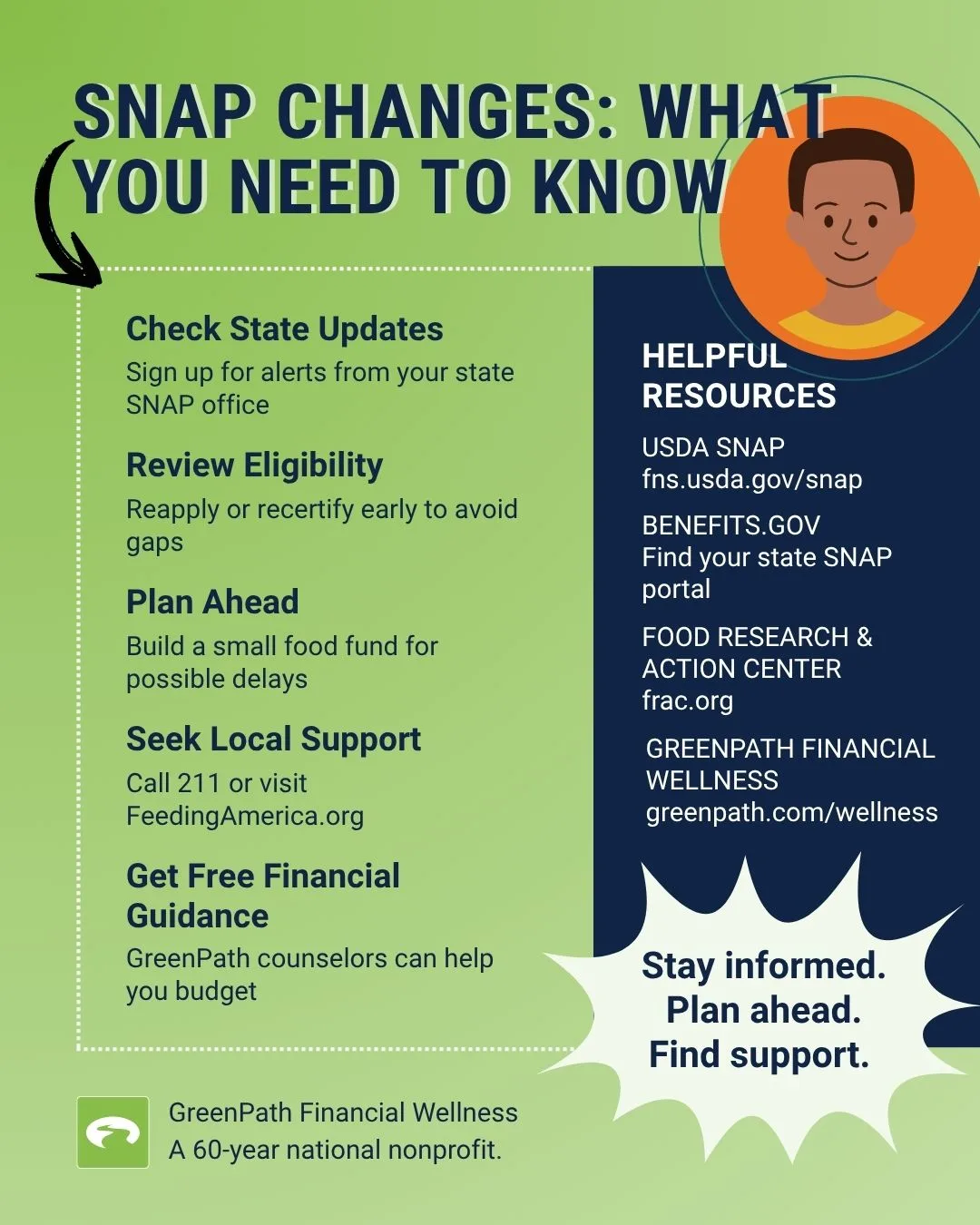 SNAP CHANGES: WHAT YOU NEED TO KNOW

Check State Updates
Sign up for alerts from your state SNAP office

Review Eligibility
Reapply or recertify early to avoid gaps

Plan Ahead
Build a small food fund for possible delays

Seek Local Support
Call 211 or visit FeedingAmerica.org

Get Free Financial Guidance
GreenPath counselors can help you budget

HELPFUL RESOURCES

USDA SNAP
fns.usda.gov/snap

BENEFITS.GOV
Find your state SNAP portal

FOOD RESEARCH & ACTION CENTER
frac.org

GREENPATH FINANCIAL WELLNESS
greenpath.com/wellness

Stay informed.
Plan ahead.
Find support.

GreenPath Financial Wellness
A 60-year national nonprofit.