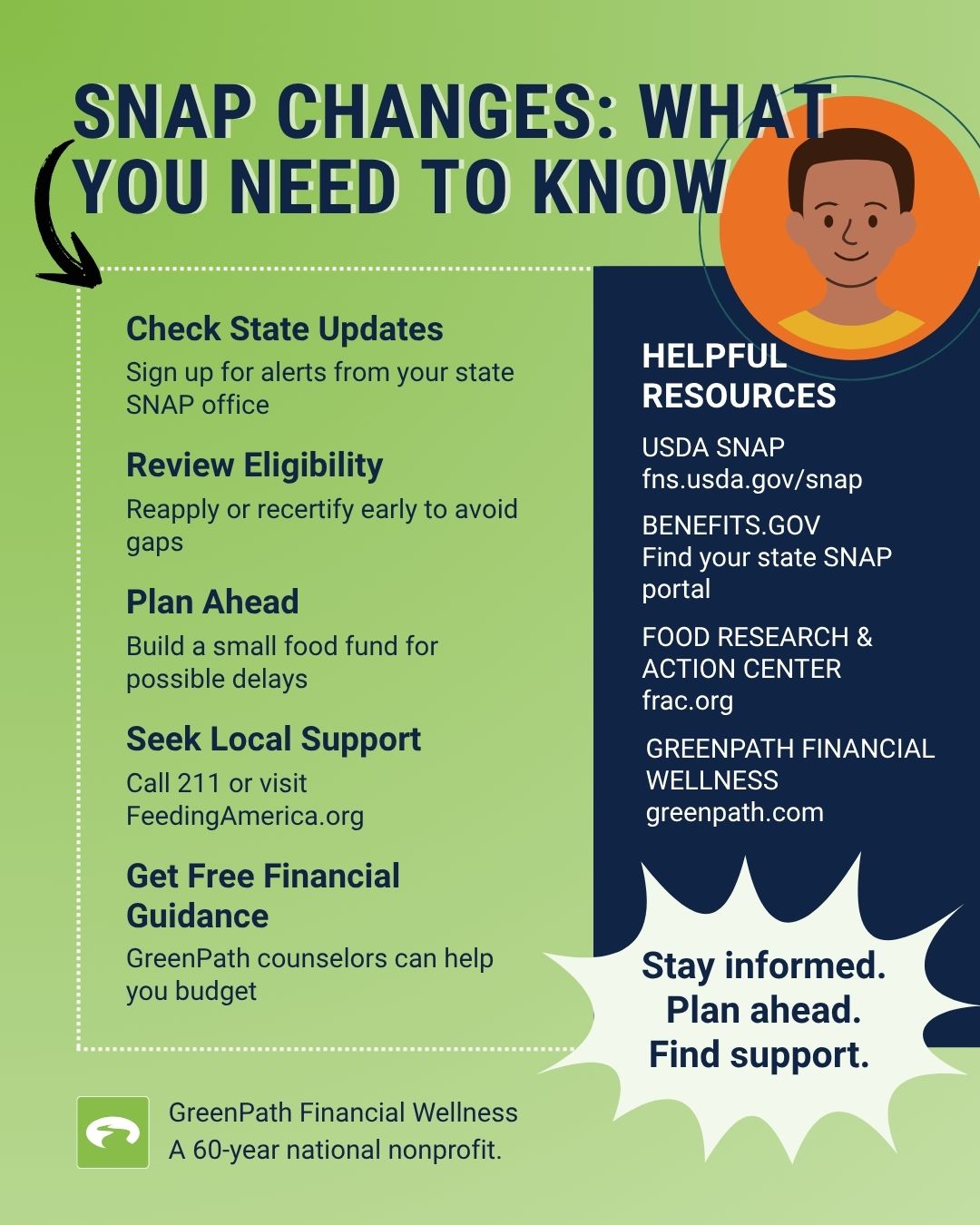 SNAP CHANGES: WHAT YOU NEED TO KNOW

Check State Updates
Sign up for alerts from your state SNAP office

Review Eligibility
Reapply or recertify early to avoid gaps

Plan Ahead
Build a small food fund for possible delays

Seek Local Support
Call 211 or visit FeedingAmerica.org

Get Free Financial Guidance
GreenPath counselors can help you budget

HELPFUL RESOURCES

USDA SNAP
fns.usda.gov/snap

BENEFITS.GOV
Find your state SNAP portal

FOOD RESEARCH & ACTION CENTER
frac.org

GREENPATH FINANCIAL WELLNESS
greenpath.com

Stay informed.
Plan ahead.
Find support.

GreenPath Financial Wellness
A 60-year national nonprofit.