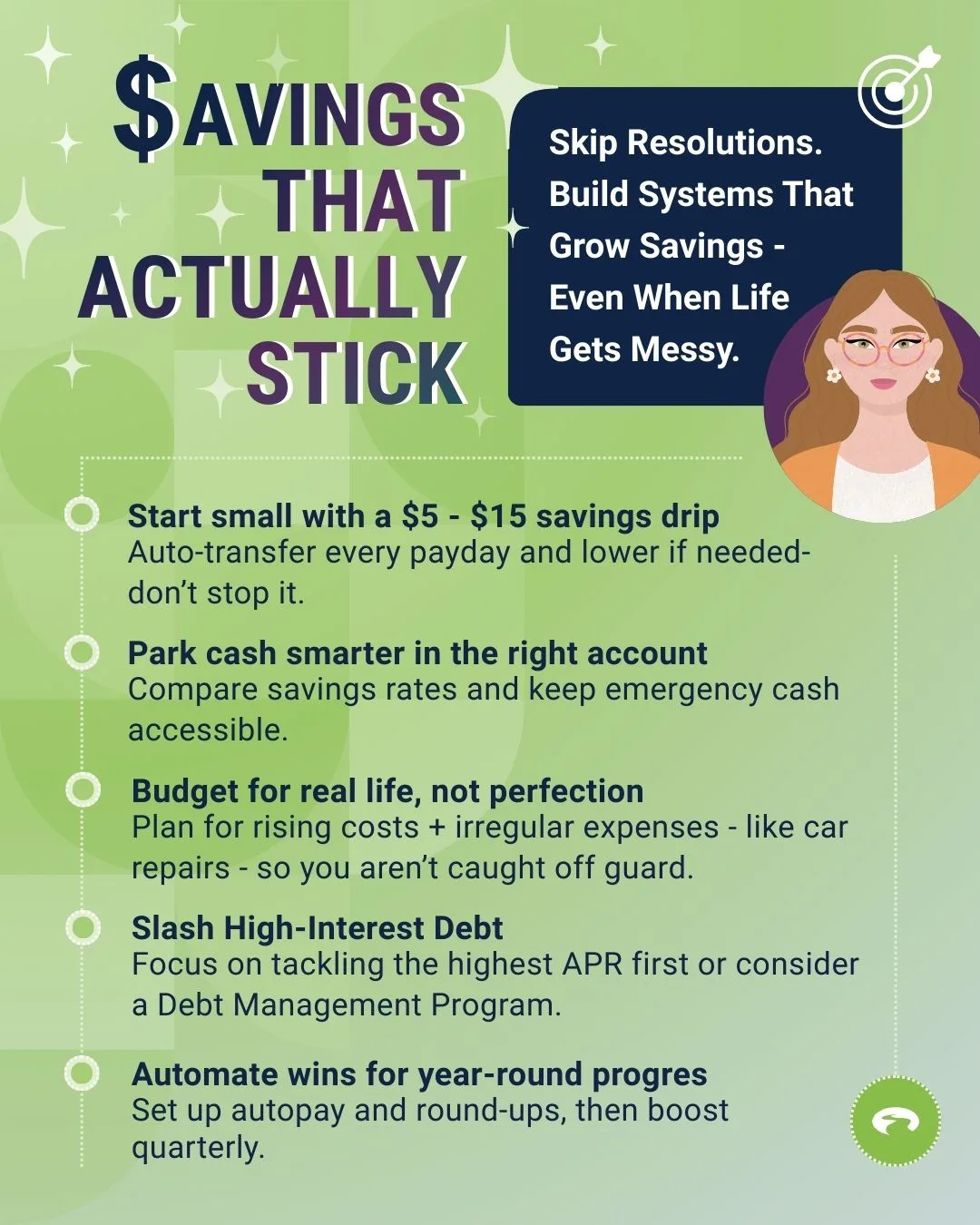 $AVINGS THAT ACTUALLY STICK

Skip Resolutions. Build Systems That Grow Savings - Even When Life Gets Messy.

Start small with a \$5 - \$15 savings drip
Auto-transfer every payday and lower if needed- don't stop it.

Park cash smarter in the right account
Compare savings rates and keep emergency cash accessible.

Budget for real life, not perfection
Plan for rising costs + irregular expenses - like car repairs - so you aren't caught off guard.

Slash High-Interest Debt
Focus on tackling the highest APR first or consider a Debt Management Program.

Automate wins for year-round progres
Set up autopay and round-ups, then boost quarterly.