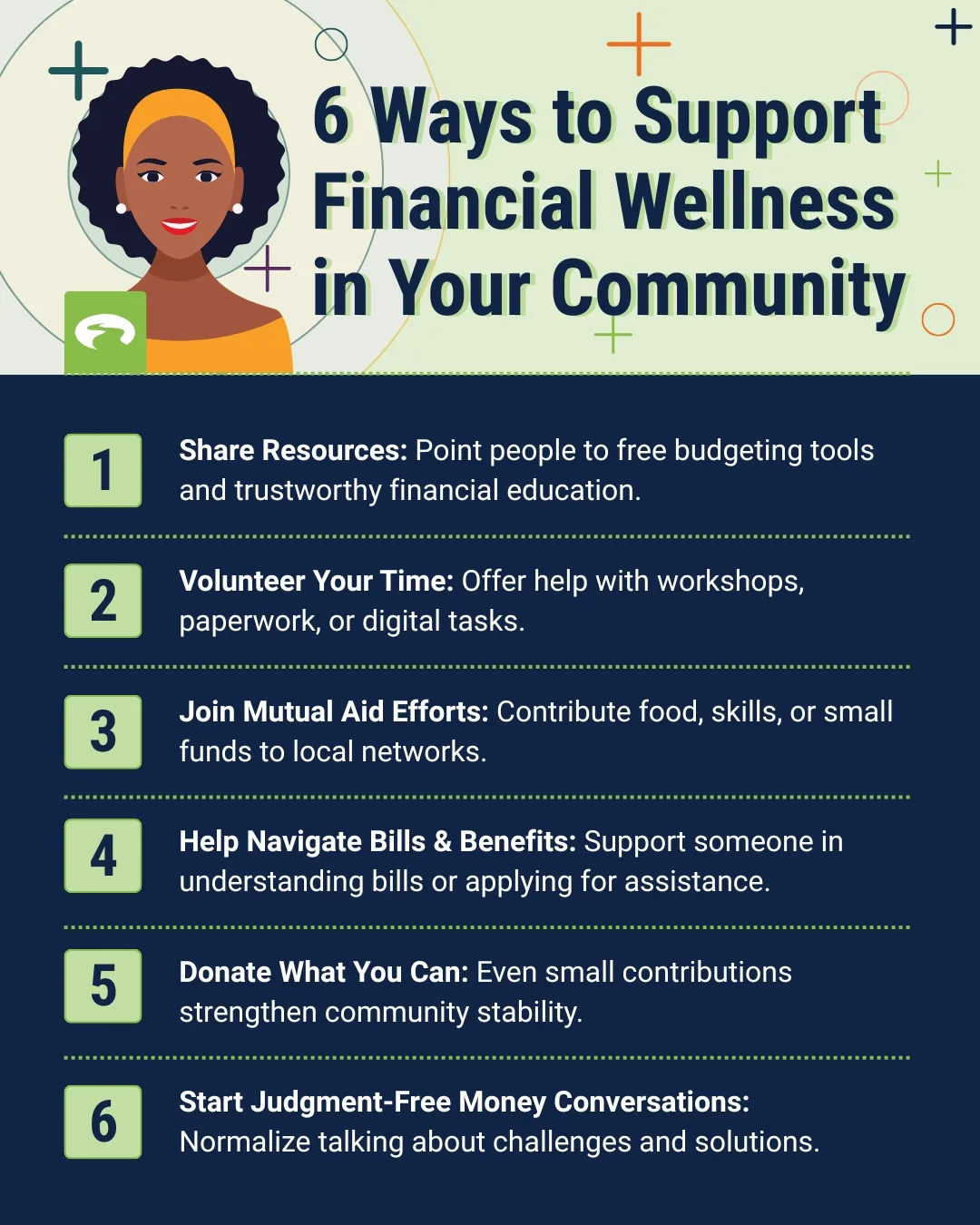 6 Ways to Support Financial Wellness in Your Community

1 Share Resources: Point people to free budgeting tools and trustworthy financial education.

2 Volunteer Your Time: Offer help with workshops, paperwork, or digital tasks.

3 Join Mutual Aid Efforts: Contribute food, skills, or small funds to local networks.

4 Help Navigate Bills & Benefits: Support someone in understanding bills or applying for assistance.

5 Donate What You Can: Even small contributions strengthen community stability.

6 Start Judgment-Free Money Conversations: Normalize talking about challenges and solutions.