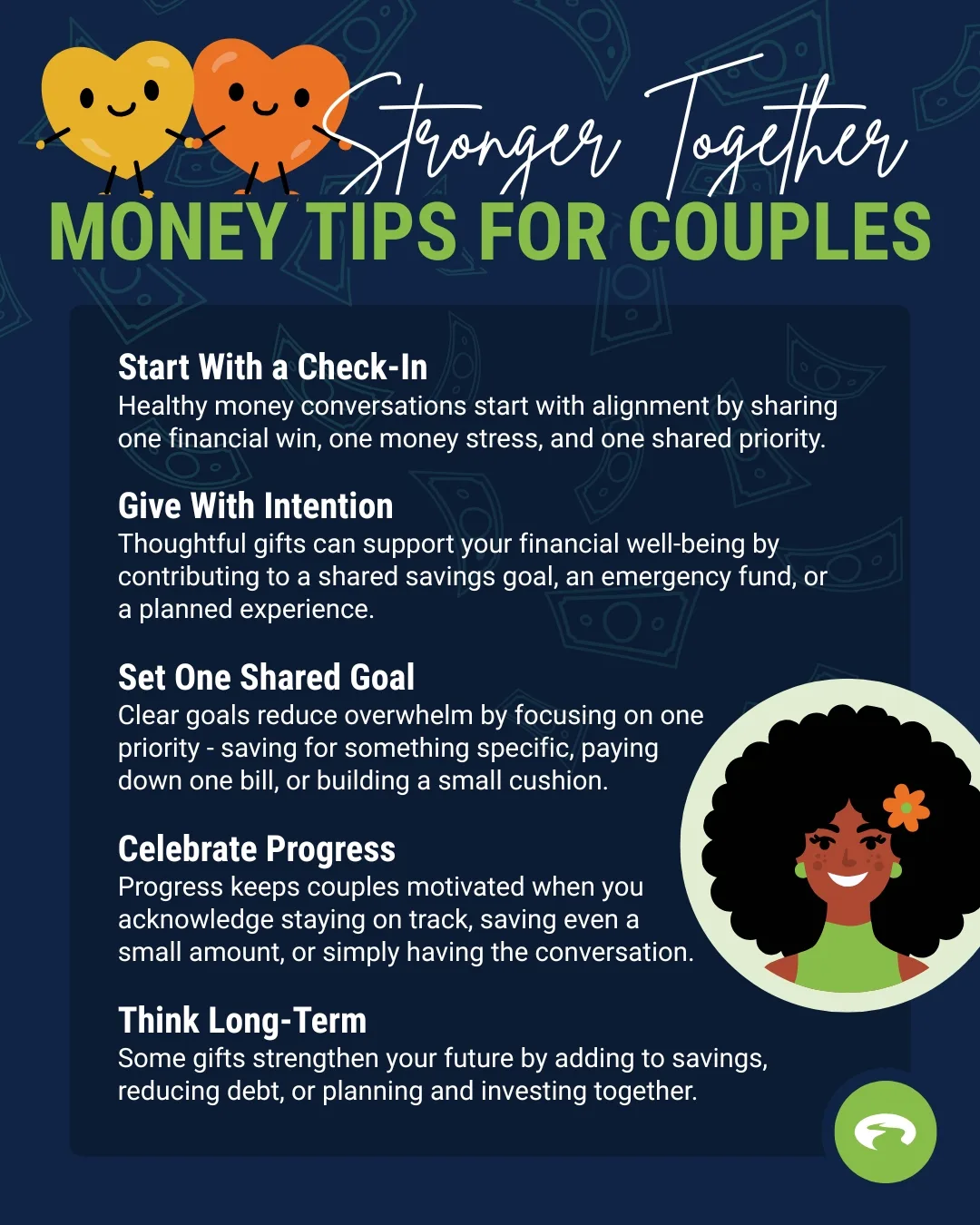 Stronger Together
MONEY TIPS FOR COUPLES

Start With a Check-In
Healthy money conversations start with alignment by sharing one financial win, one money stress, and one shared priority.

Give With Intention
Thoughtful gifts can support your financial well-being by contributing to a shared savings goal, an emergency fund, or a planned experience.

Set One Shared Goal
Clear goals reduce overwhelm by focusing on one priority - saving for something specific, paying down one bill, or building a small cushion.

Celebrate Progress
Progress keeps couples motivated when you acknowledge staying on track, saving even a small amount, or simply having the conversation.

Think Long-Term
Some gifts strengthen your future by adding to savings, reducing debt, or planning and investing together.