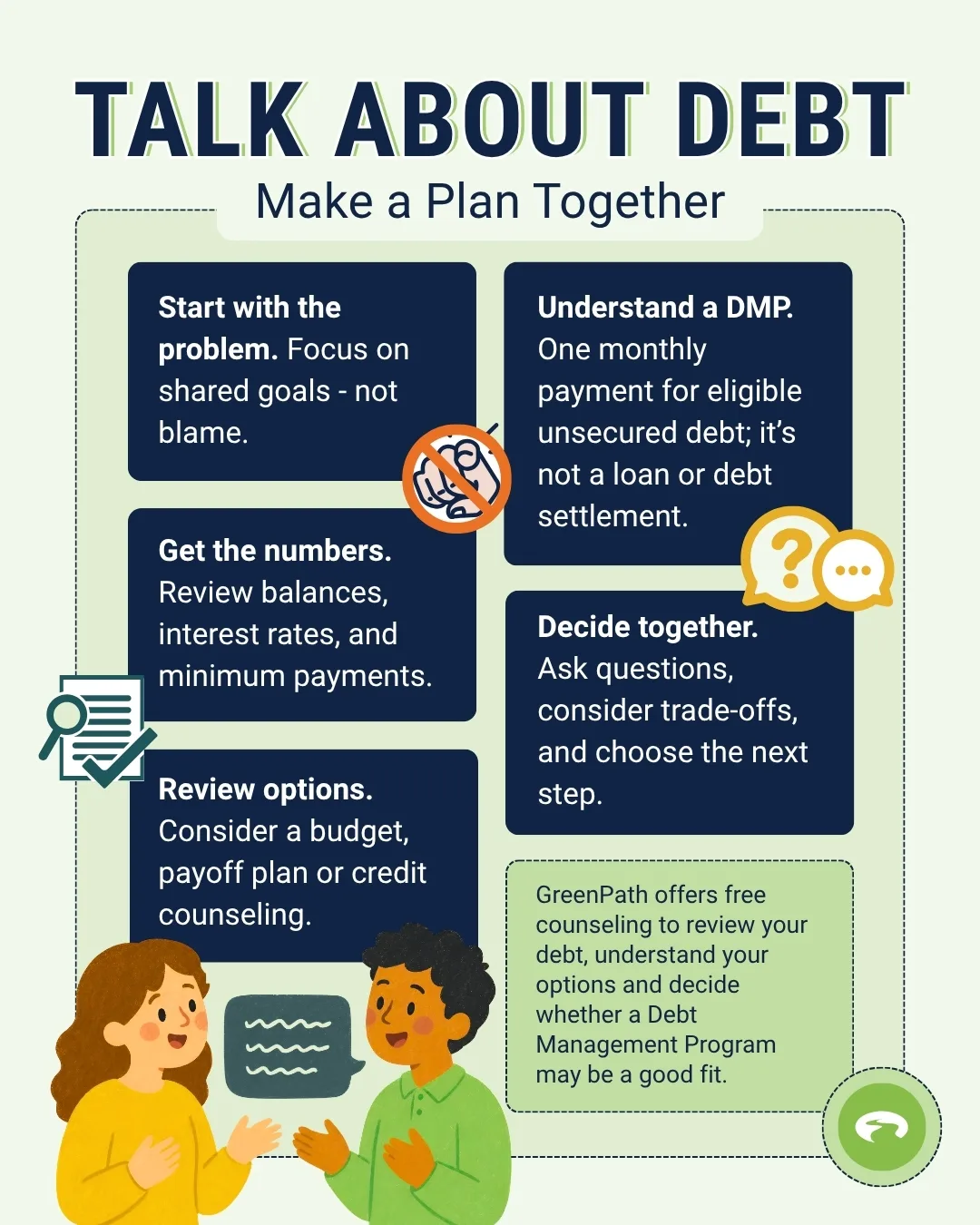 TALK ABOUT DEBT

Make a Plan Together

Start with the problem. Focus on shared goals - not blame.

Get the numbers. Review balances, interest rates, and minimum payments.

Review options. Consider a budget, payoff plan or credit counseling.

Understand a DMP. One monthly payment for eligible unsecured debt; it's not a loan or debt settlement.

Decide together. Ask questions, consider trade-offs, and choose the next step.

GreenPath offers free counseling to review your debt, understand your options and decide whether a Debt Management Program may be a good fit.